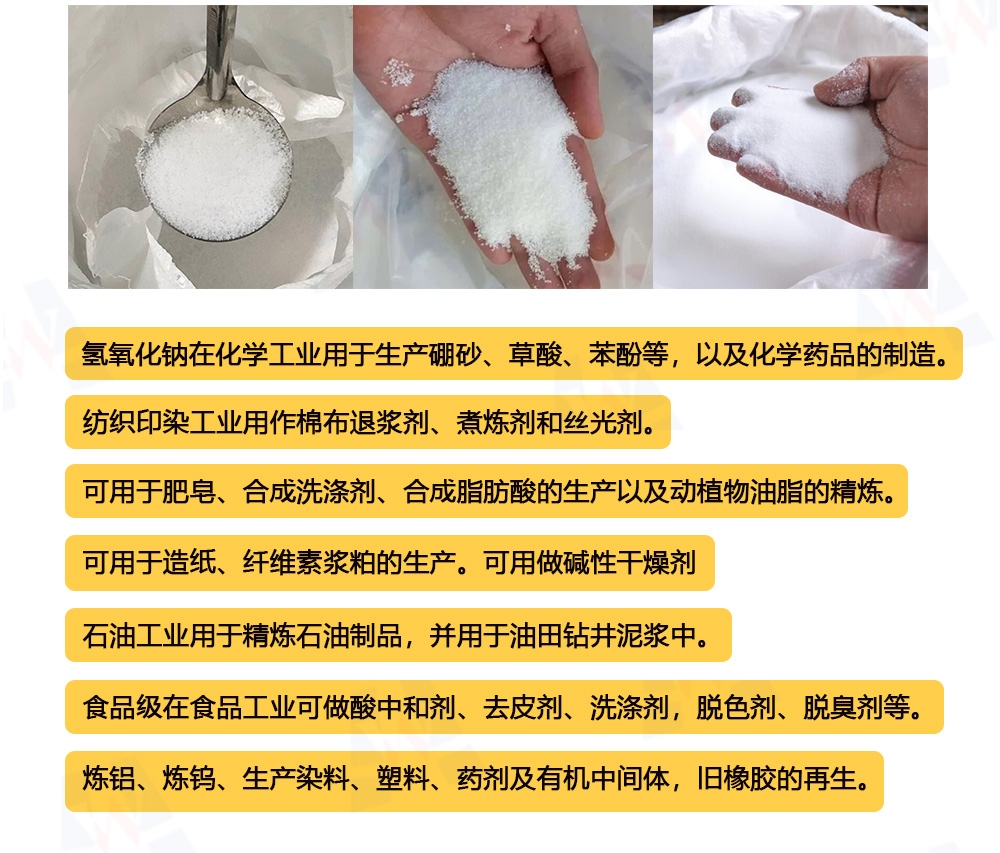 氢氧化钠在化学工业用于生产硼砂、草酸、苯酚等，以及化学药品的制造。

纺织印染工业用作棉布退浆剂、煮炼剂和丝光剂。

可用于肥皂、合成洗涤剂、合成脂肪酸的生产以及动植物油脂的精炼。

可用于造纸、纤维素浆粕的生产。可用做碱性干燥剂

石油工业用于精炼石油制品，并用于油田钻井泥浆中。

食品级在食品工业可做酸中和剂、去皮剂、洗涤剂，脱色剂、脱臭剂等。

炼铝、炼钨、生产染料、塑料、药剂及有机中间体，旧橡胶的再生。